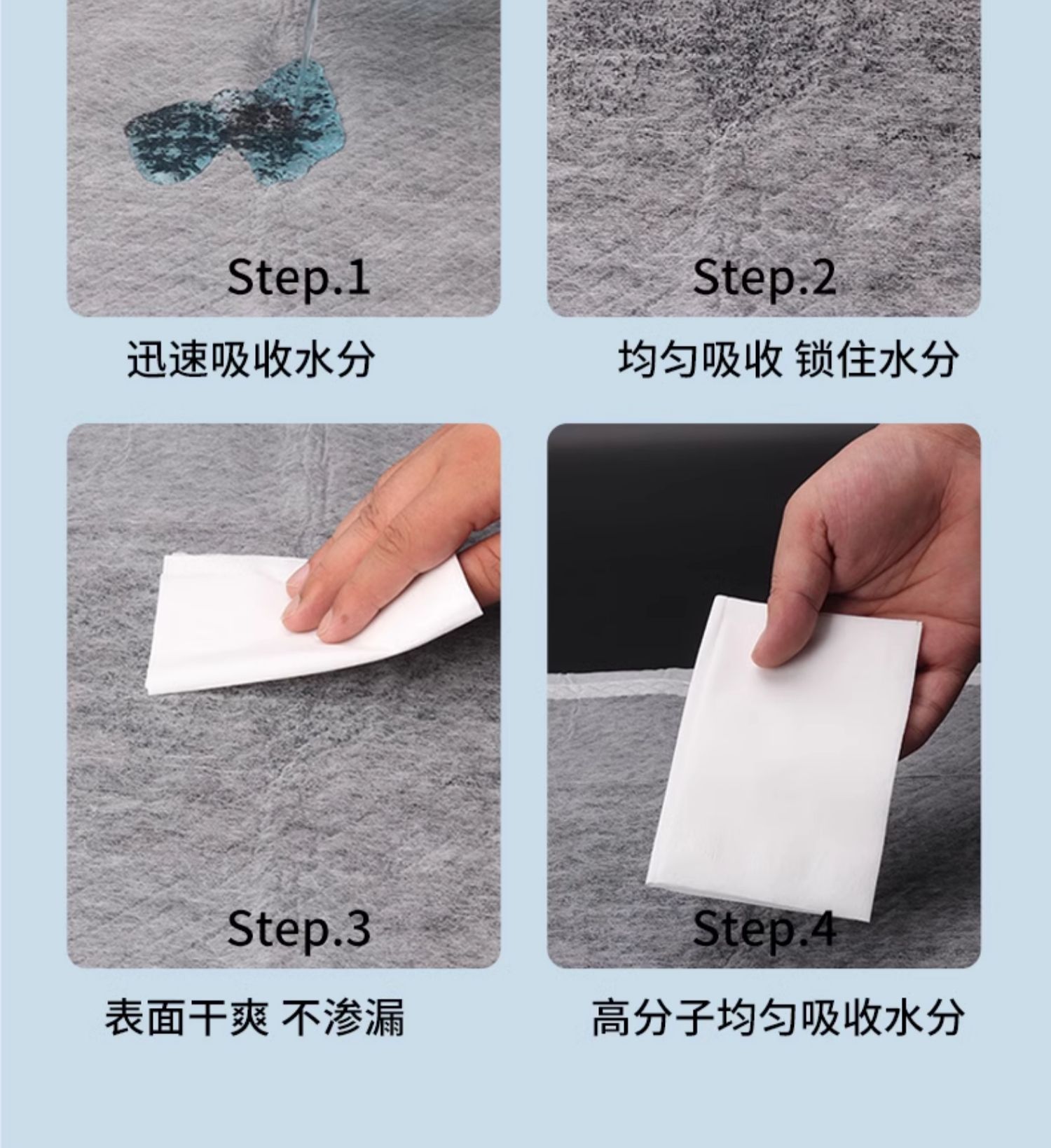 Step.1

迅速吸收水分

Step.2

均匀吸收 锁住水分

Step.3

表面干爽 不渗漏

Step.4

高分子均匀吸收水分